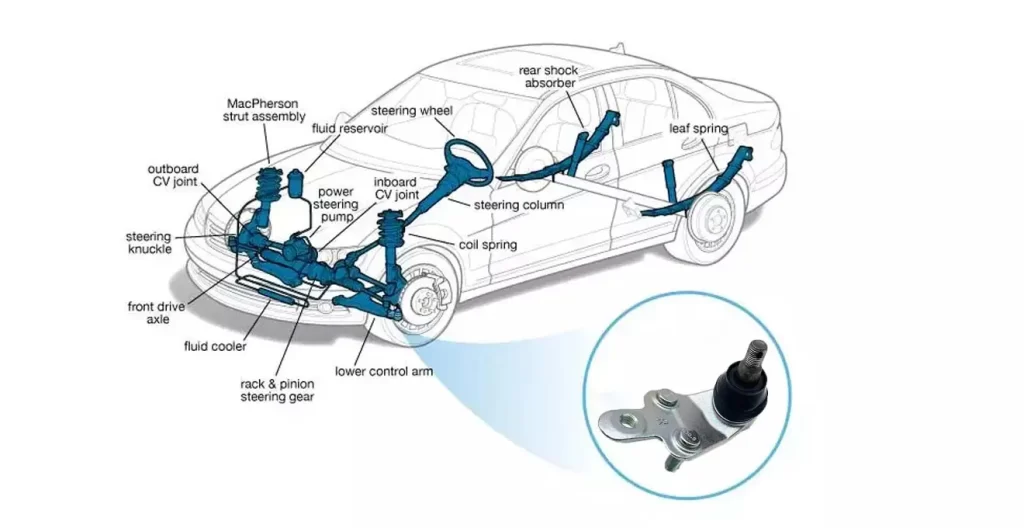 MacPherson strut assembly

fluid reservoir

steering wheel

rear shock absorber

leaf spring

outboard CV joint

power steering pump

inboard CV joint

steering column

steering knuckle

coil spring

front drive axle

fluid cooler

rack & pinion steering gear

lower control arm